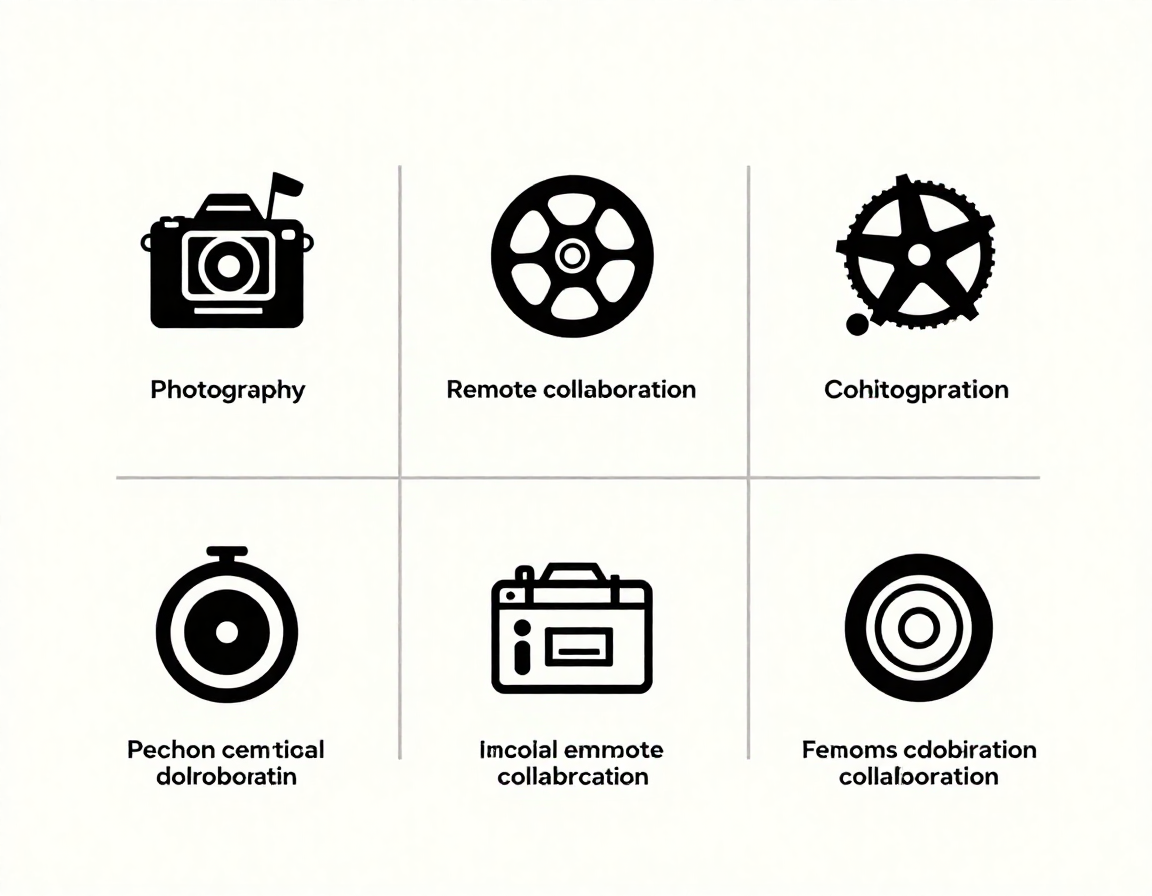 Photography

Remote collaboration

Cohitogpration

Pechon cemtical dolroboratin

Imcolal emmote collabrcation

Femoms cdobiration collaboration